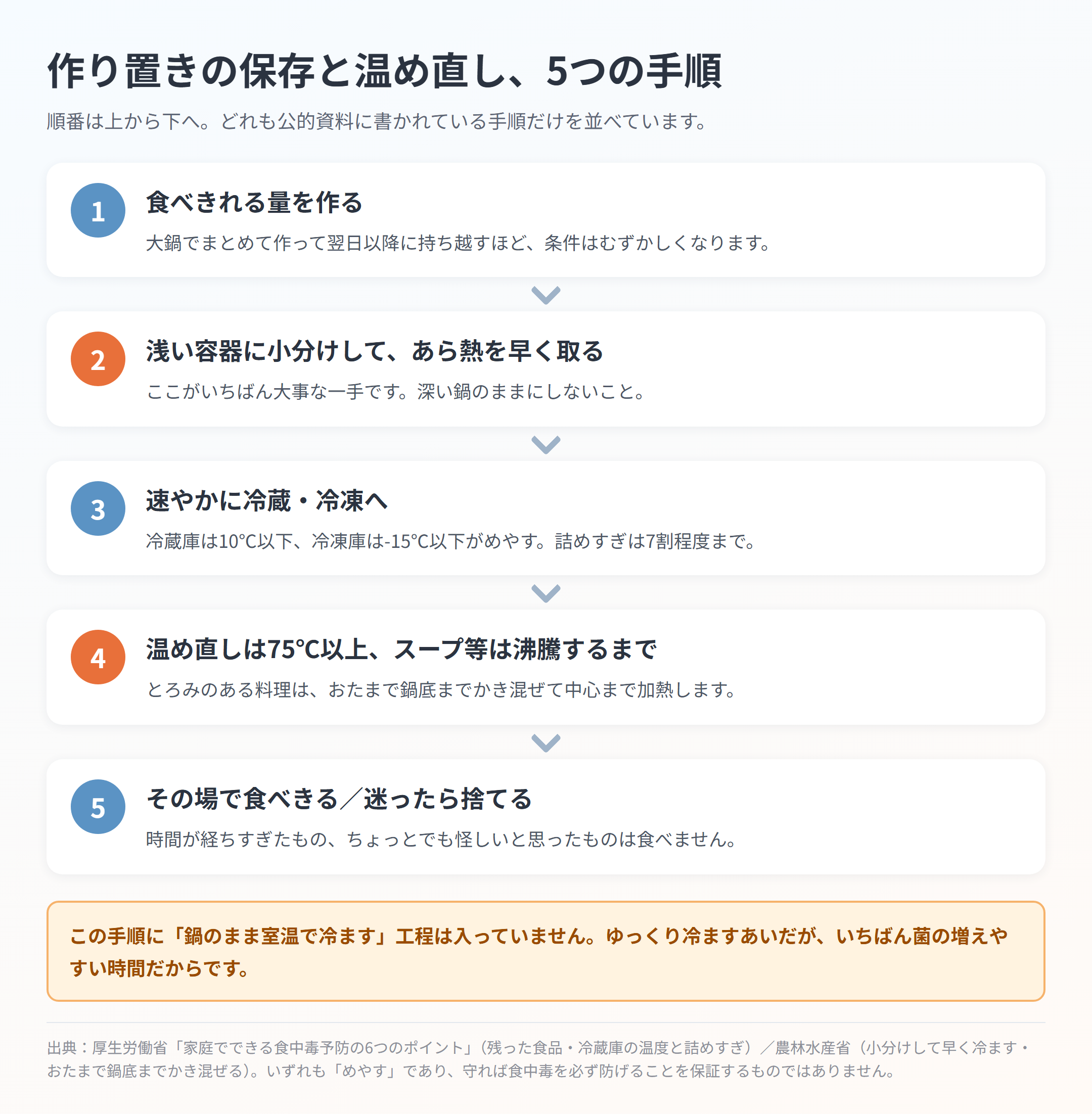 作り置きの保存と温め直し、5つの手順

順番は上から下へ。どれも公的資料に書かれている手順だけを並べています。

1

食べきれる量を作る

大鍋でまとめて作って翌日以降に持ち越すほど、条件はむずかしくなります。

2

浅い容器に小分けして、あら熱を早く取る

ここがいちばん大事な一手です。深い鍋のままにしないこと。

3

速やかに冷蔵・冷凍へ

冷蔵庫は10°C以下、冷凍庫は-15°C以下がめやす。詰めすぎは7割程度まで。

4

温め直しは75°C以上、スープ等は沸騰するまで

とろみのある料理は、おたまで鍋底までかき混ぜて中心まで加熱します。

5

その場で食べきる／迷ったら捨てる

時間が経ちすぎたもの、ちょっとでも怪しいと思ったものは食べません。

この手順に「鍋のまま室温で冷ます」工程は入っていません。ゆっくり冷ますあいだが、いちばん菌の増えやすい時間だからです。

出典：厚生労働省「家庭でできる食中毒予防の6つのポイント」（残った食品・冷蔵庫の温度と詰めすぎ）／農林水産省（小分けして早く冷ます・おたまで鍋底までかき混ぜる）。いずれも「めやす」であり、守れば食中毒を必ず防げることを保証するものではありません。